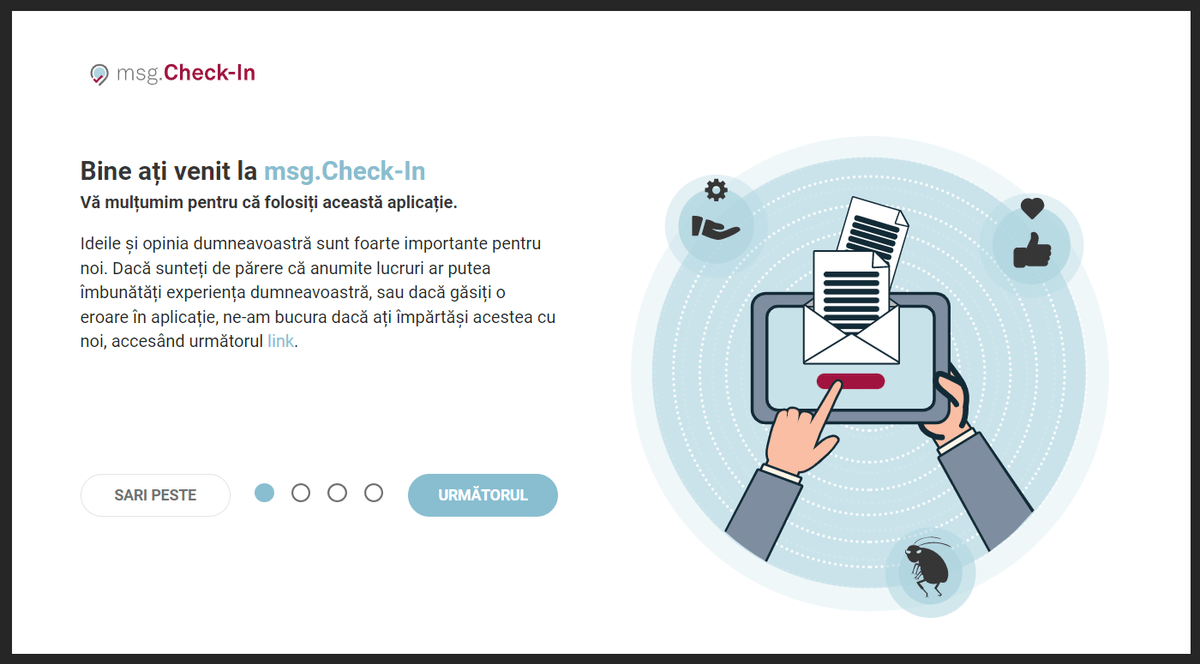 msg.Check-In

Bine ați venit la msg.Check-In
Vă mulțumim pentru că folosiți această aplicație.

Ideile și opinia dumneavoastră sunt foarte importante pentru noi. Dacă sunteți de părere că anumite lucruri ar putea îmbunătăți experiența dumneavoastră, sau dacă găsiți o eroare în aplicație, ne-am bucura dacă ați împărtăși acestea cu noi, accesând următorul link.

SARI PESTE

URMĂTORUL